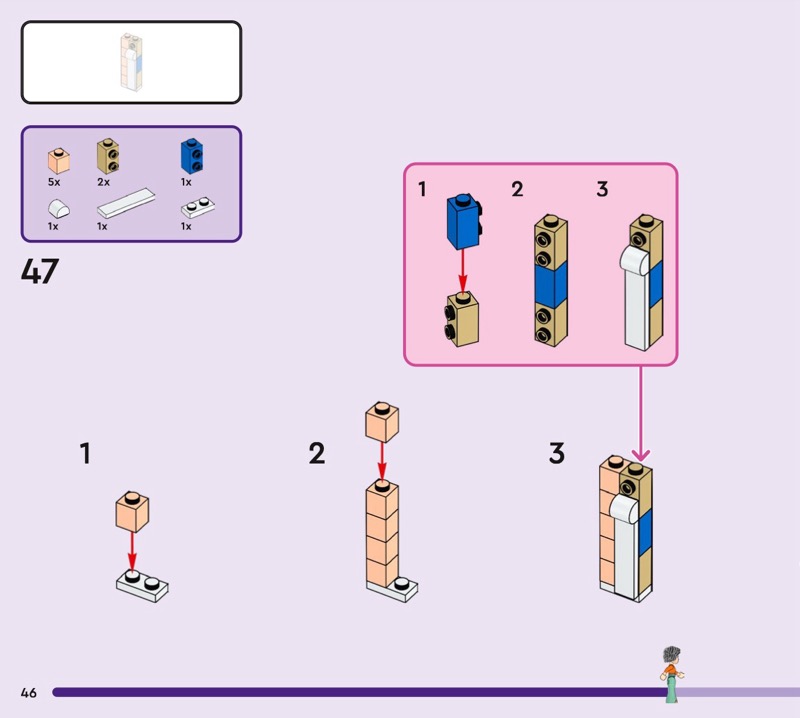 5x
2x
1x
1x
1x
1x

47

1
2
3

1
2
3

46