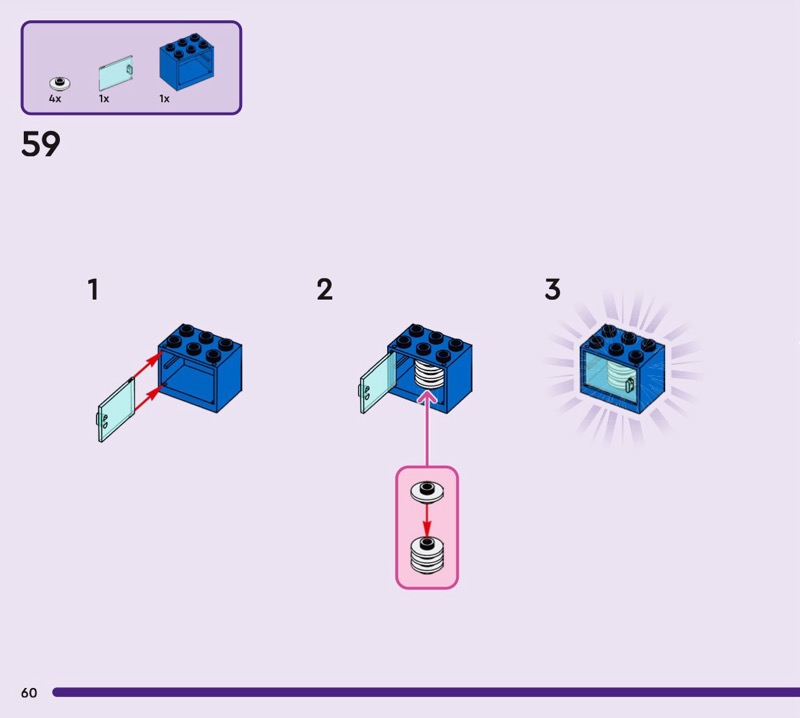 4x 1x 1x

59

1

2

3

60