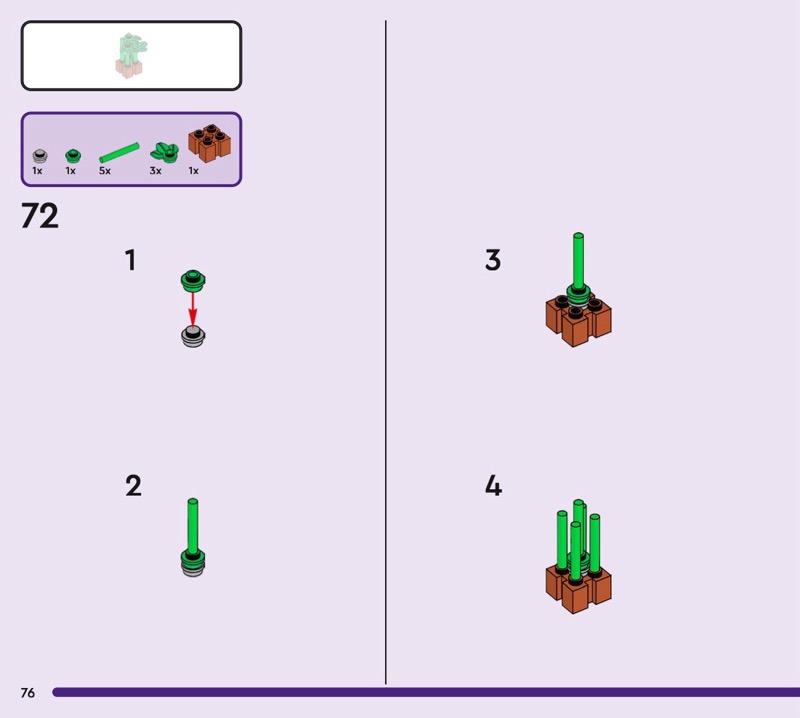 1x 1x 5x 3x 1x

72

1

2

3

4

76