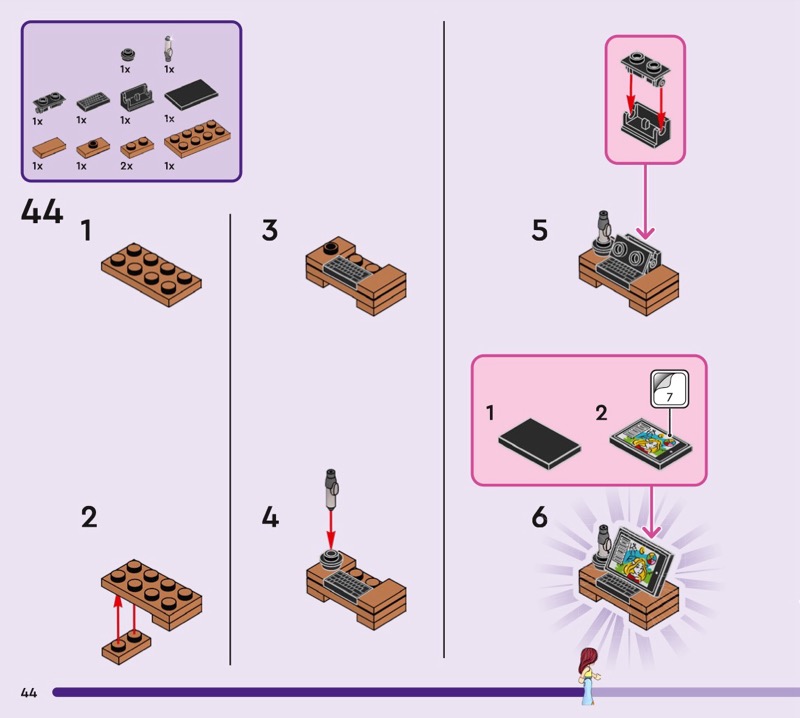 1x 1x
1x 1x 1x 1x
1x 1x 2x 1x

44

1

2

3

4

5

1 2

7

6

44