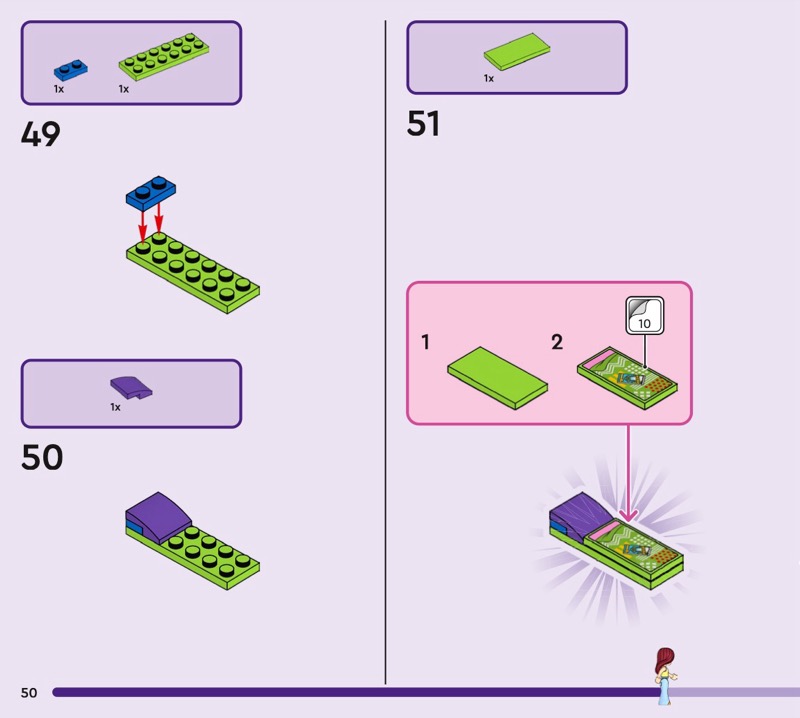 1x 1x

49

1x

50

1x

51

1 2

10

50