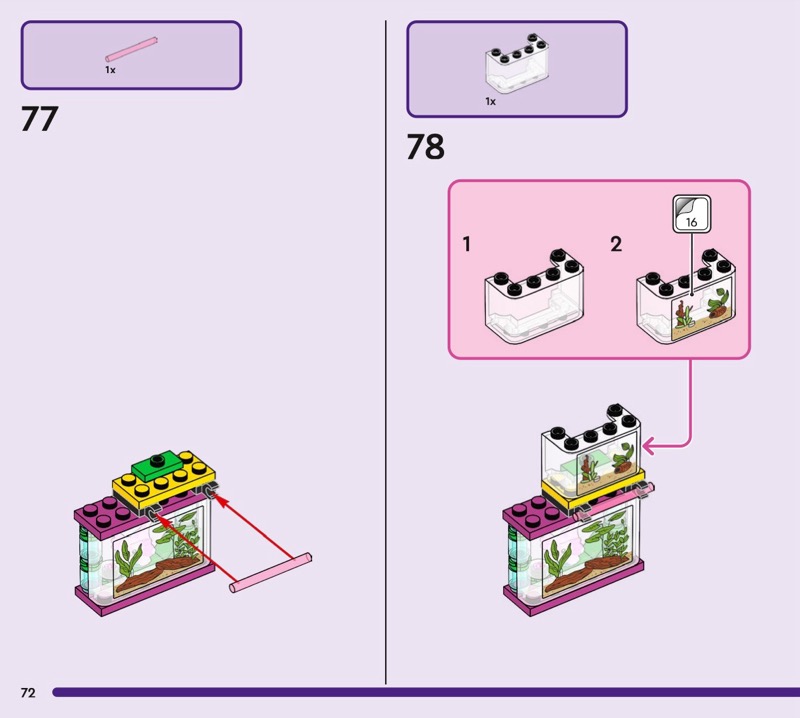 1x

77

1x

78

1

2

16

72