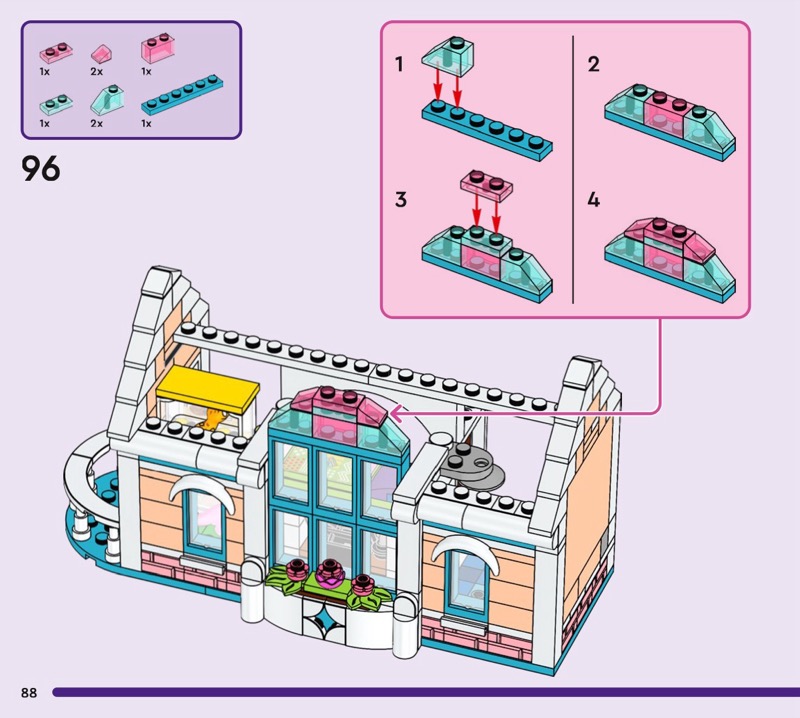 1x 2x 1x
1x 2x 1x

96

1

2

3

4

88