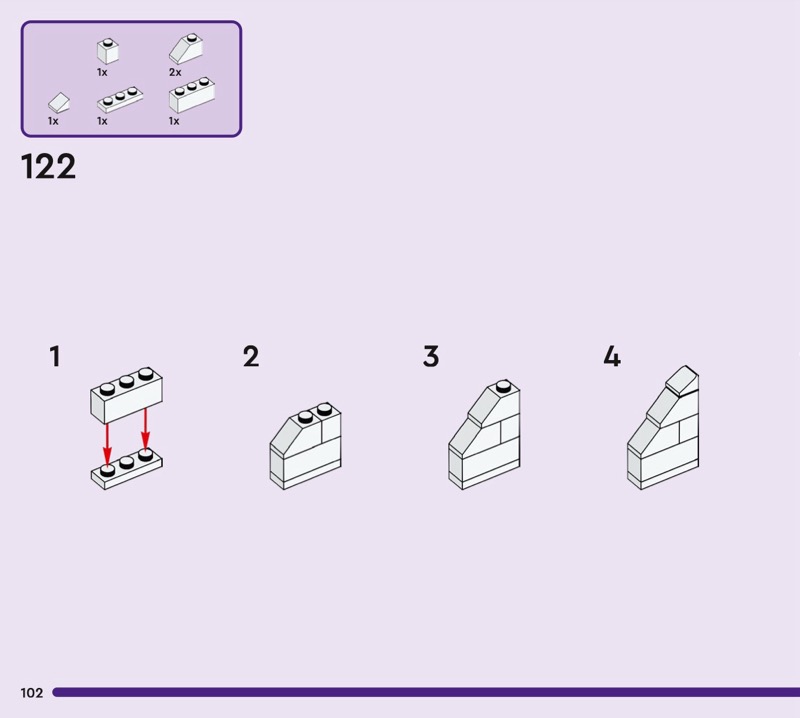 1x
2x
1x
1x
1x

122

1

2

3

4

102