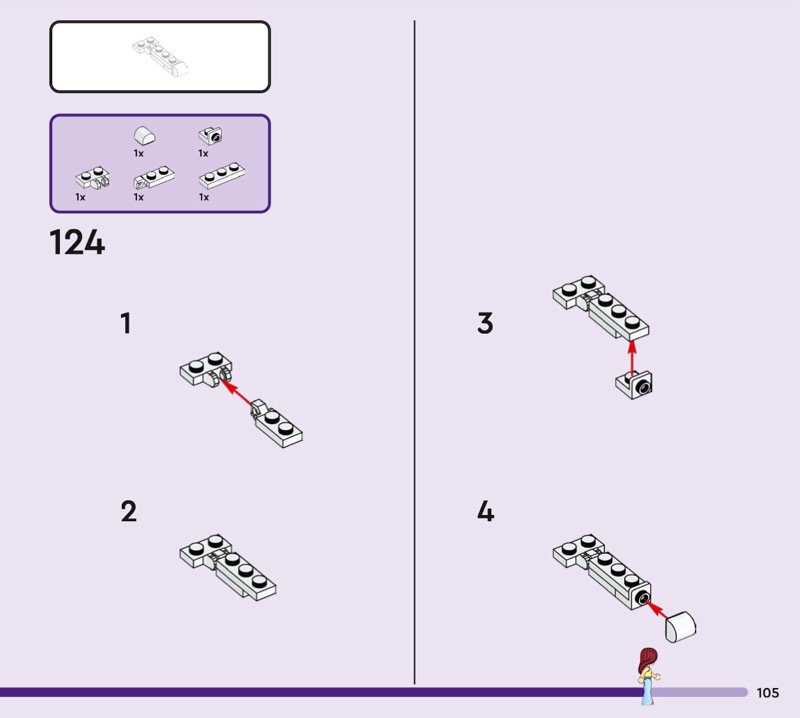 1x
1x
1x
1x
1x

124

1

2

3

4

105