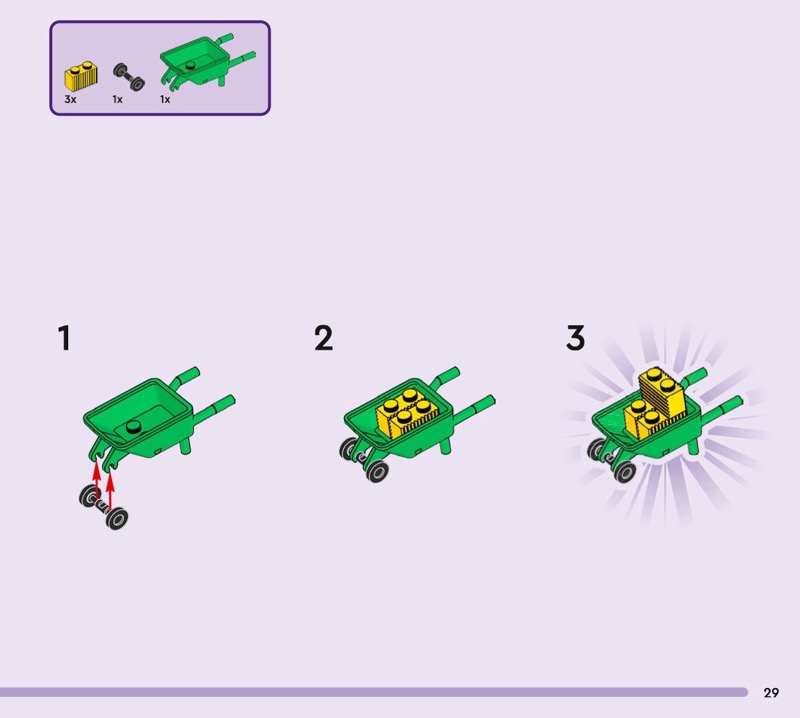 3x 1x 1x

1

2

3

29