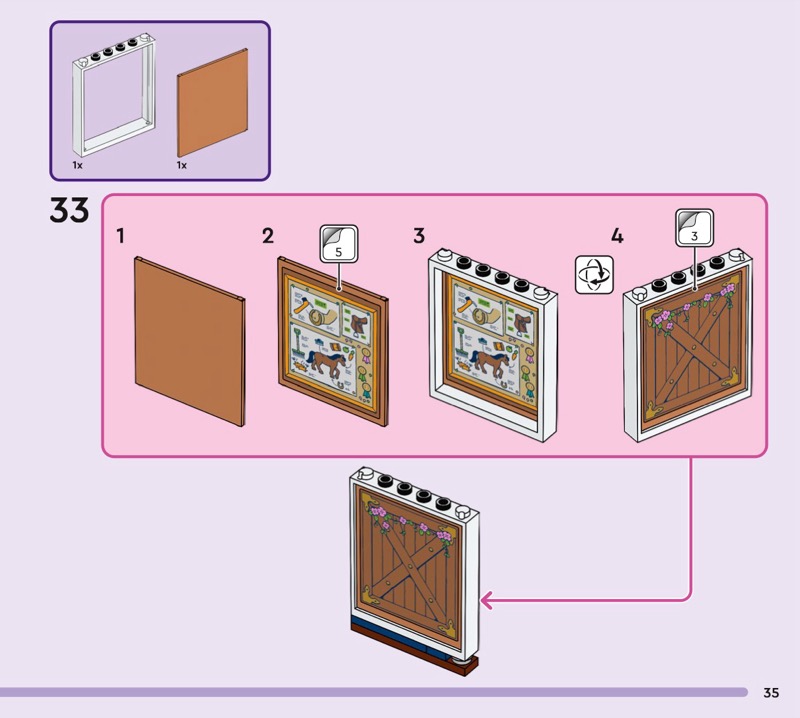 1x

1x

33

1

2

5

3

4

3

35