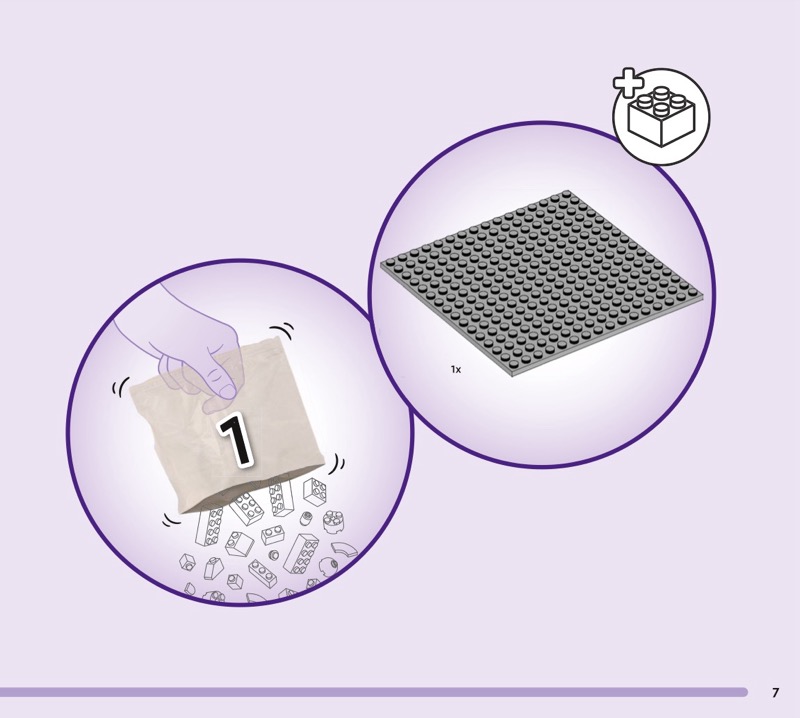 1

1x

7