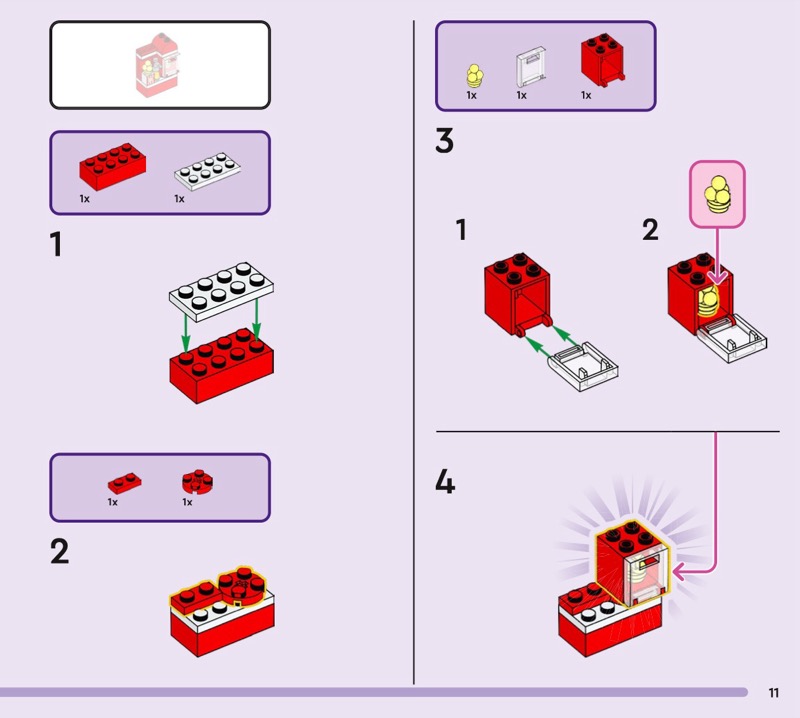 1x 1x

1

1x 1x

2

1x 1x 1x

3

1

2

4

11