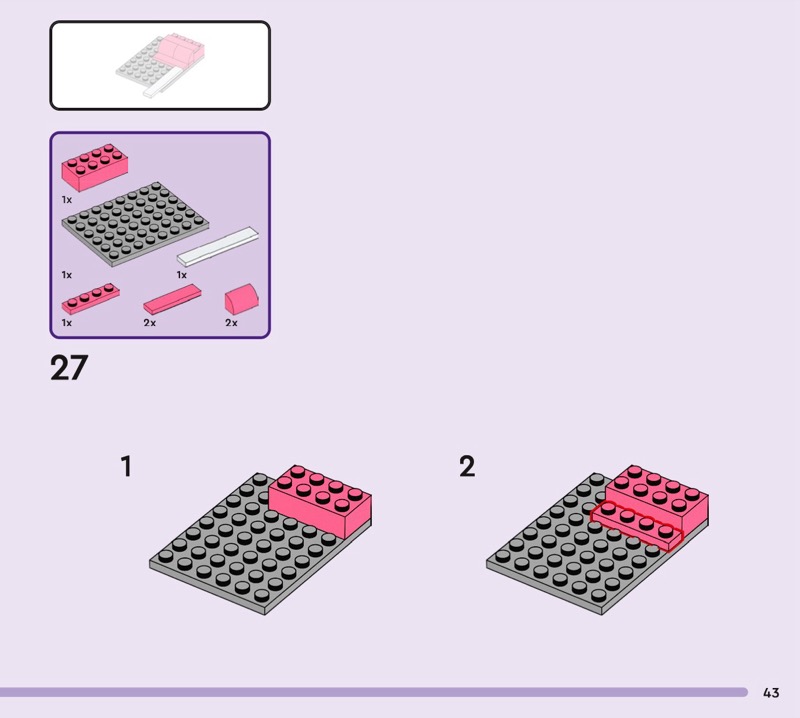 1x

1x

1x

1x

2x

2x

27

1

2

43