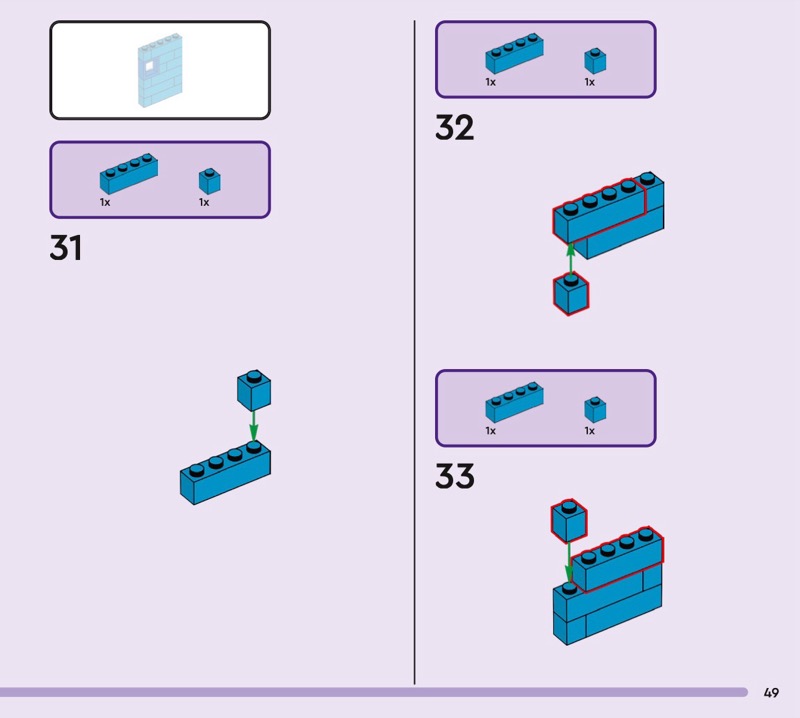 1x
1x
31

1x
1x
32

1x
1x
33

49