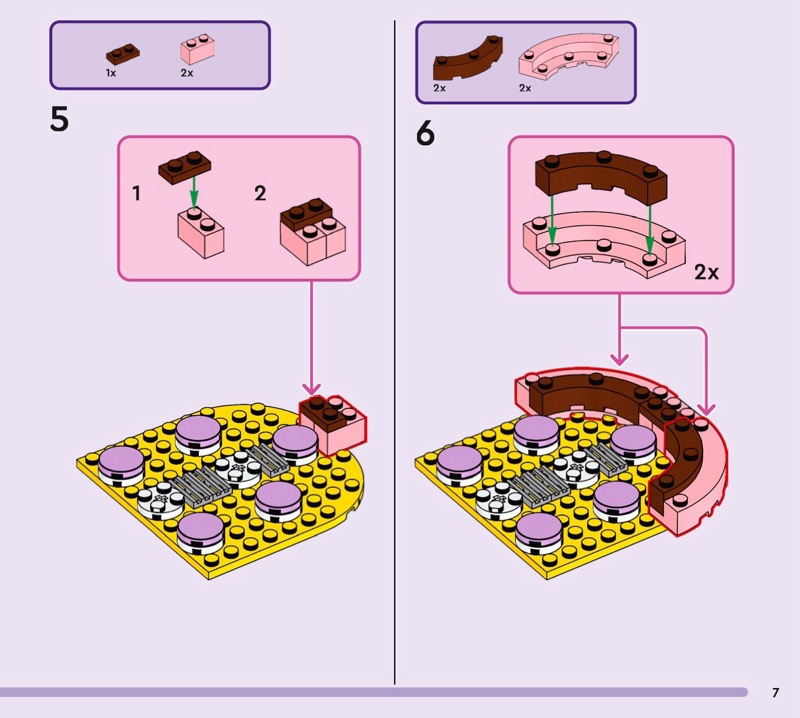 1x 2x

5

1

2

2x 2x

6

2x

7