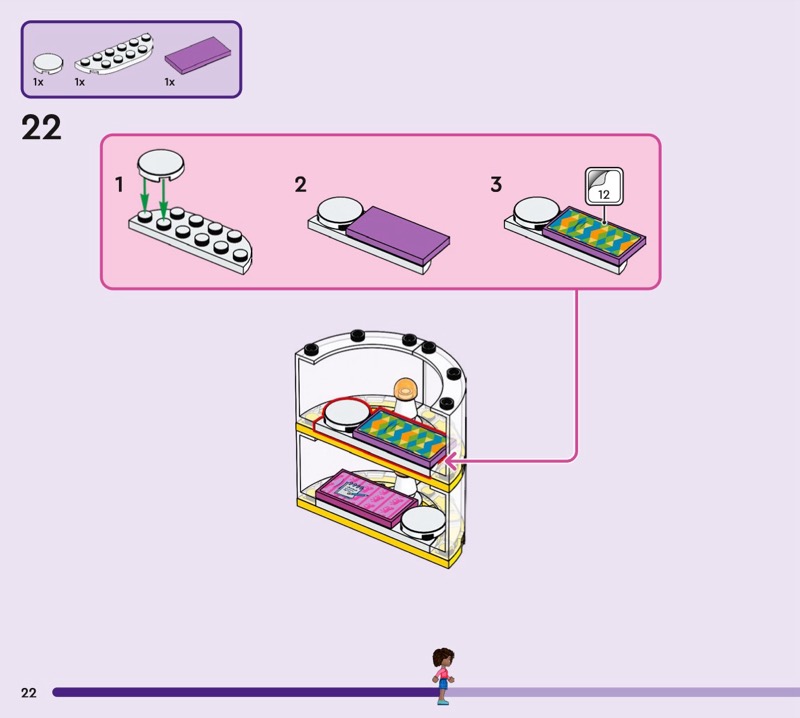 1x 1x 1x

22

1

2

3

12

22