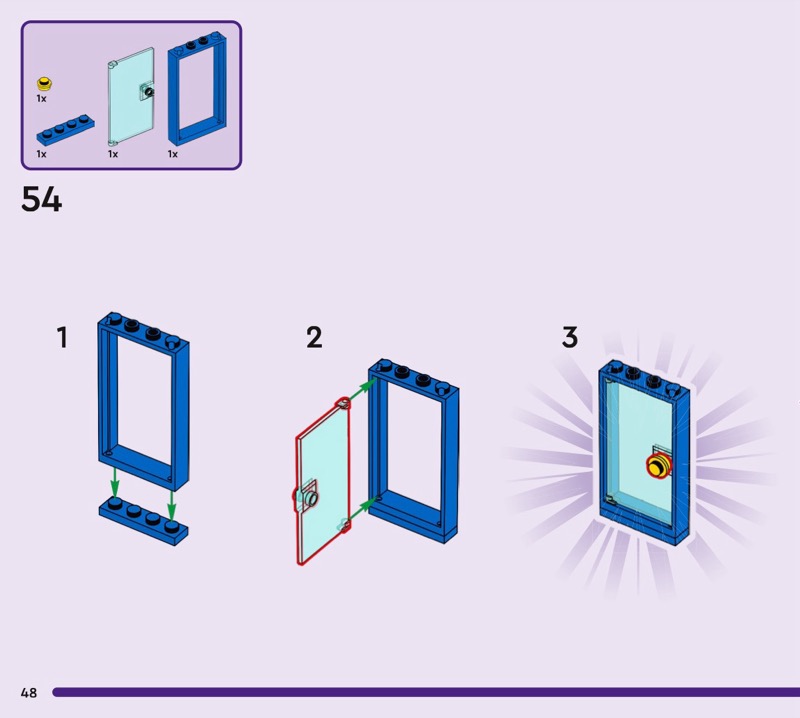 1x
1x
1x
1x

54

1

2

3

48