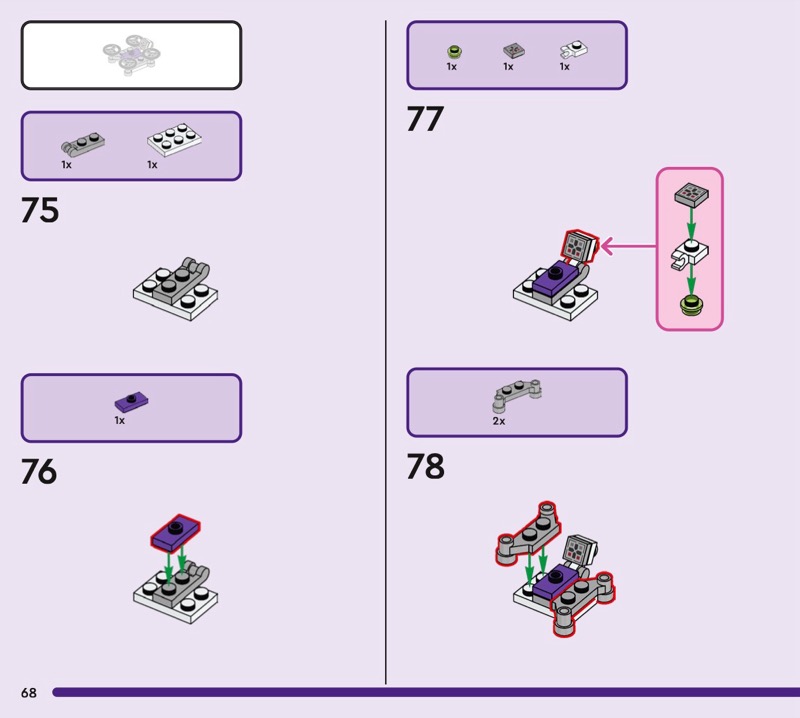 1x 1x

75

1x

76

1x 1x 1x

77

2x

78

68