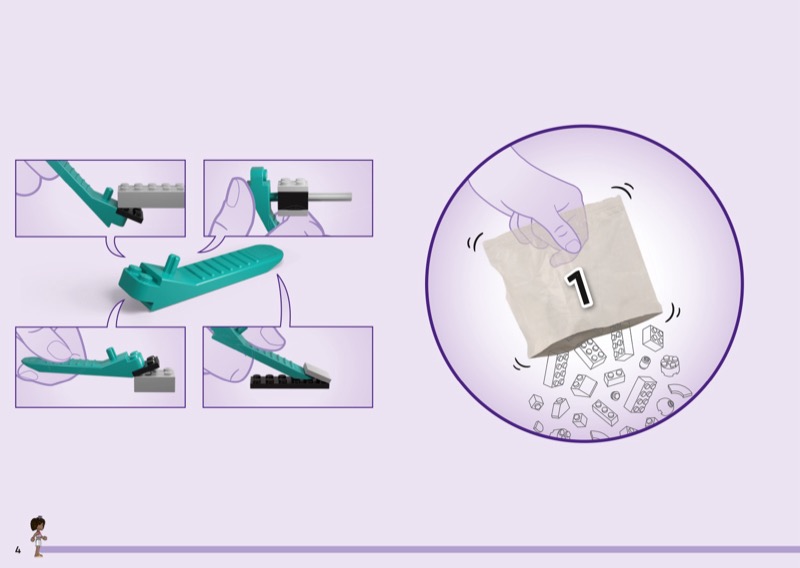 1

4