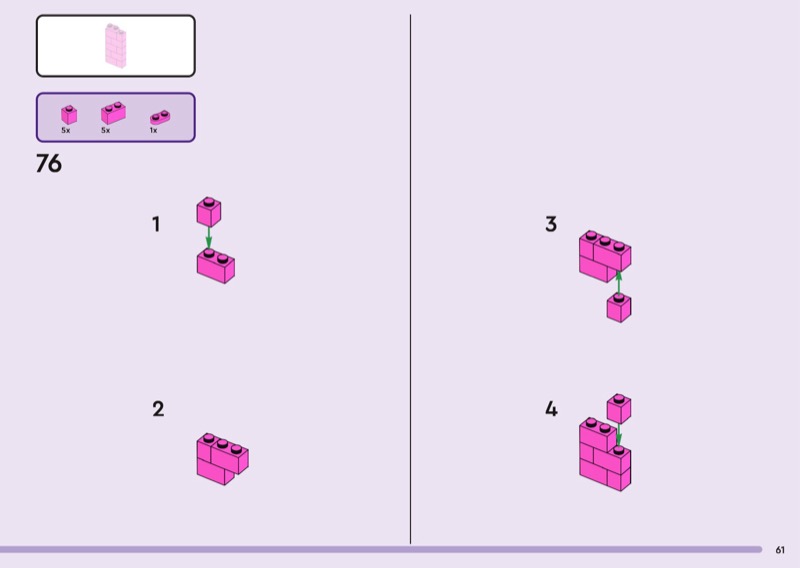 5x 5x 1x

76

1

2

3

4

61