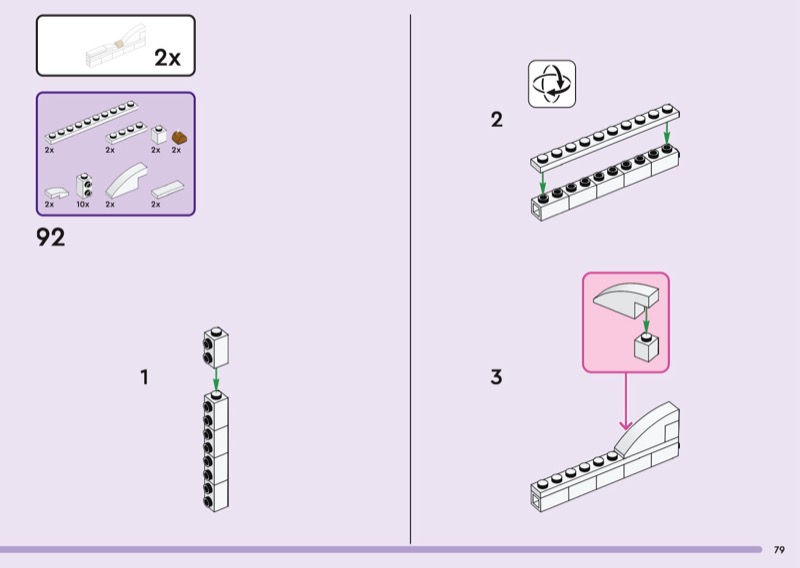 2x

2x
2x
2x
2x
2x
10x
2x
2x

92

1

2

3

79