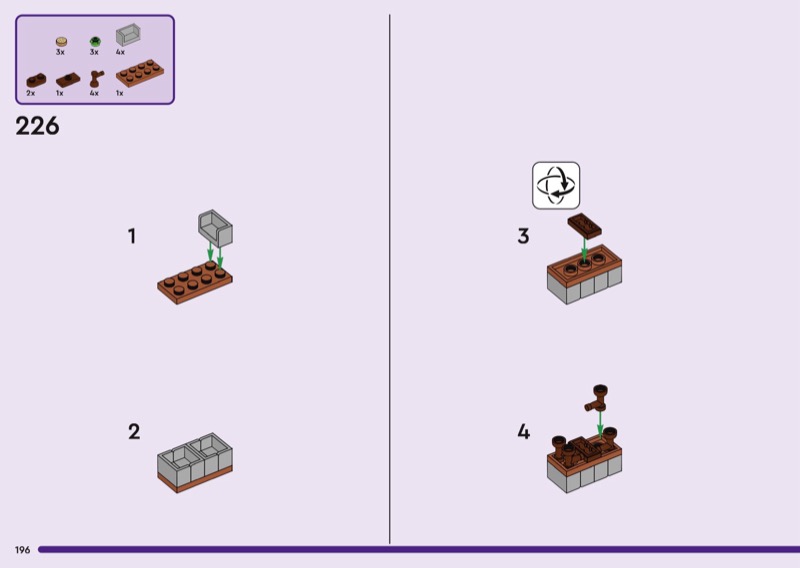 3x 3x 4x
2x 1x 4x 1x

226

1

2

3

4

196