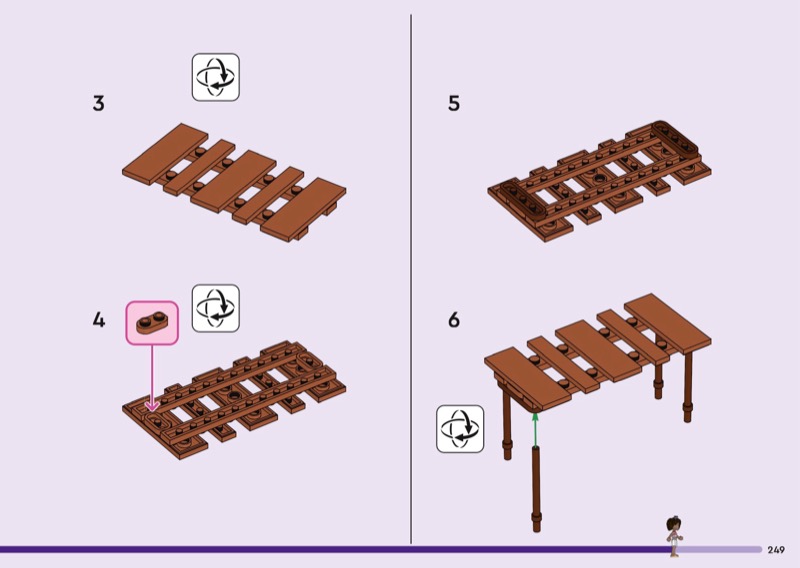 3

4

5

6

249