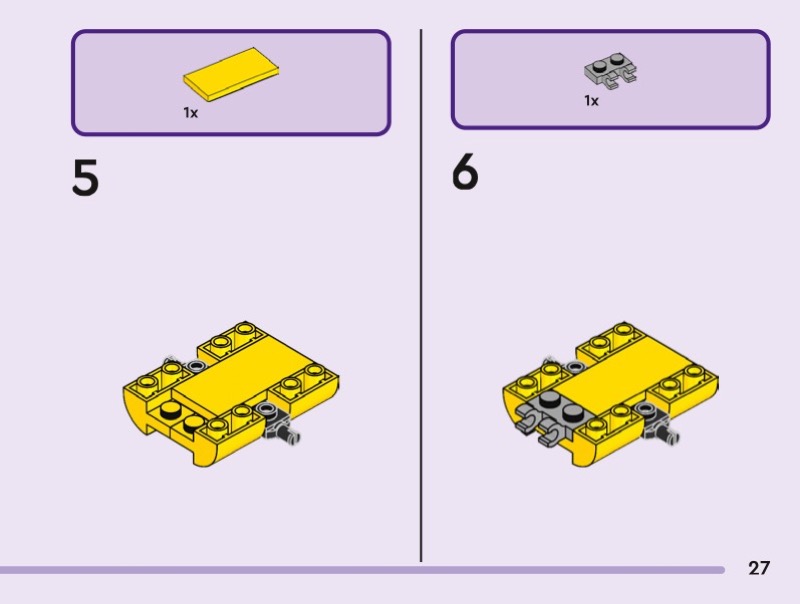 1x

5

1x

6

27