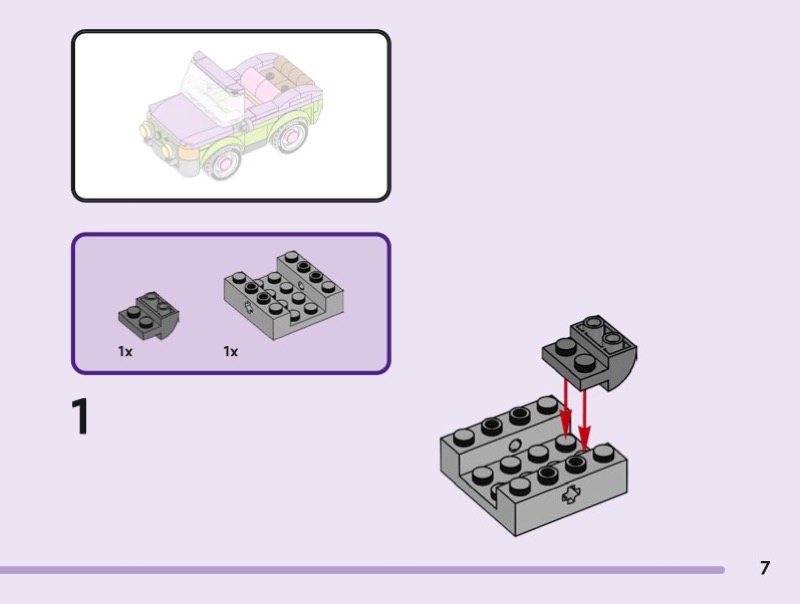 1x 1x

1

7