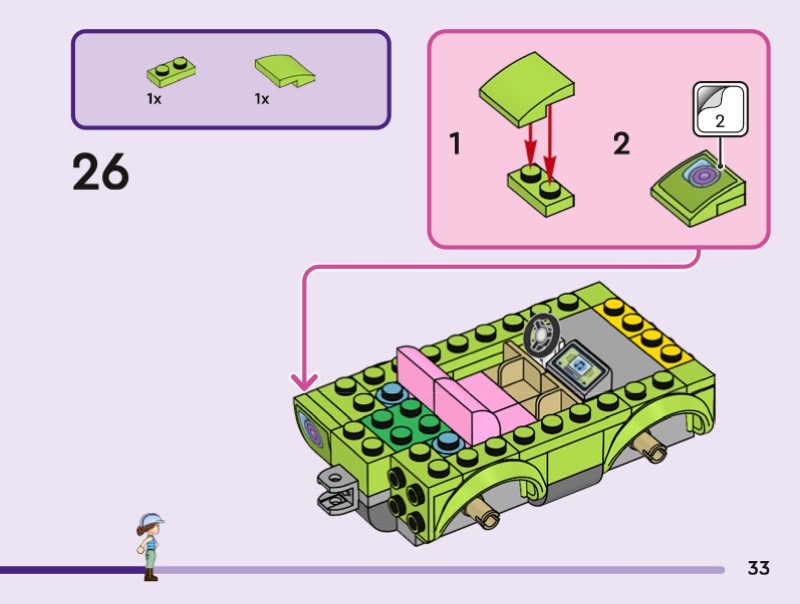 1x
1x

26

1

2

2

33