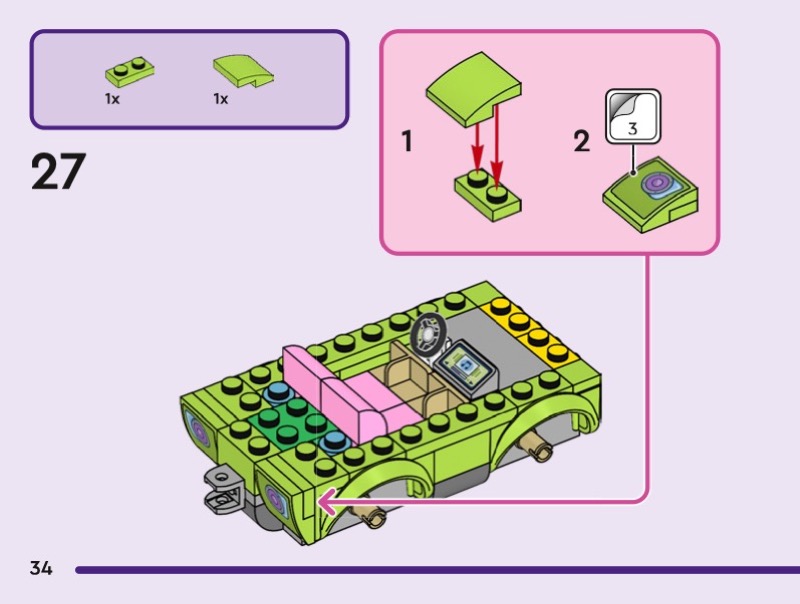 1x
1x

27

1

2

3

34