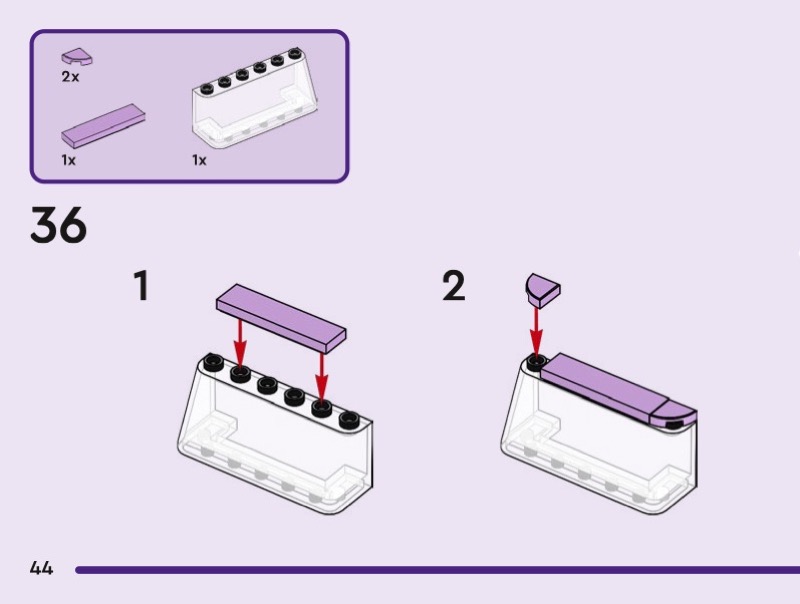 2x

1x

1x

36

1

2

44