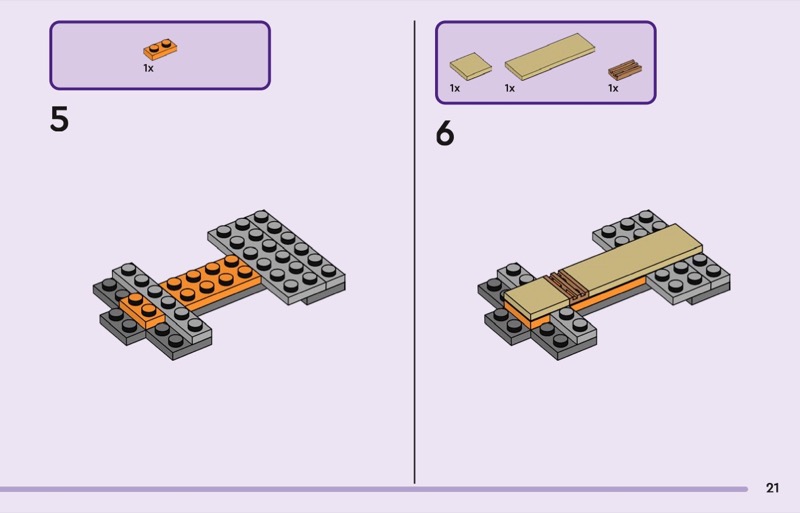 1x

5

1x 1x 1x

6

21