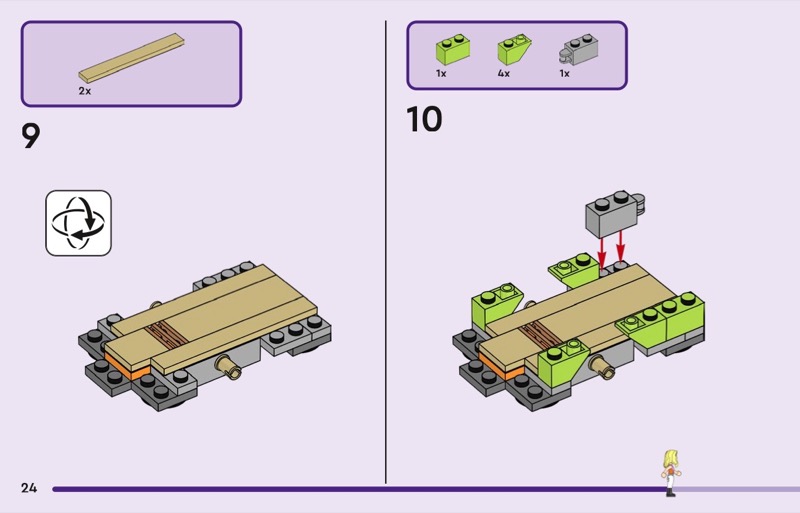 2x

9

1x

4x

1x

10

24