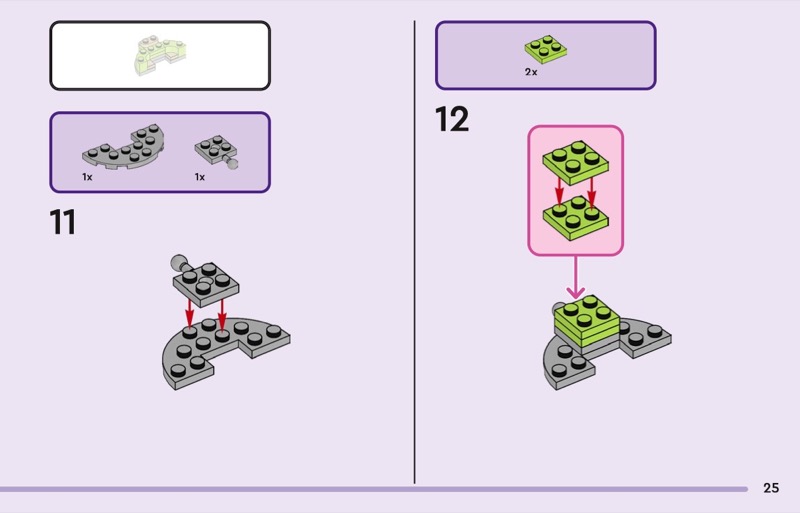 1x 1x

11

2x

12

25