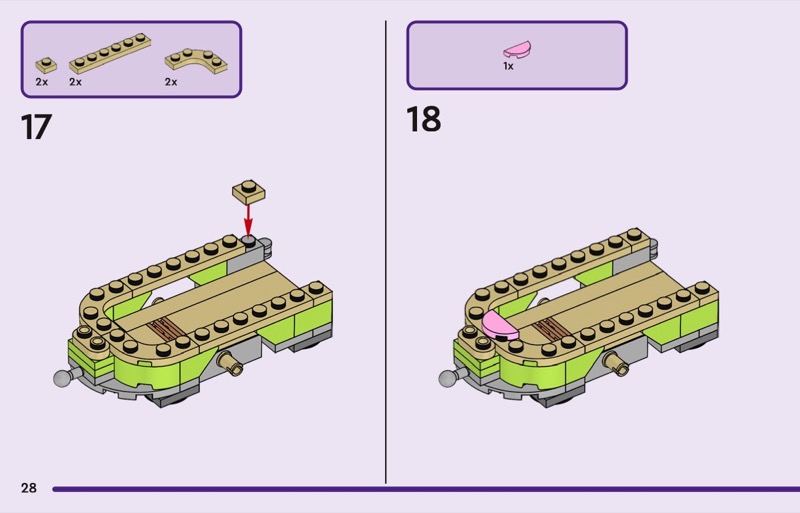 2x 2x 2x

17

1x

18

28