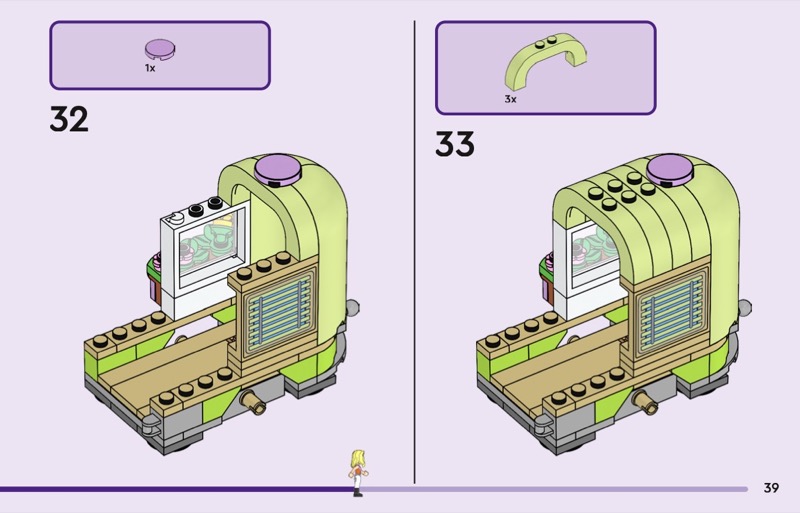 1x

32

3x

33

39