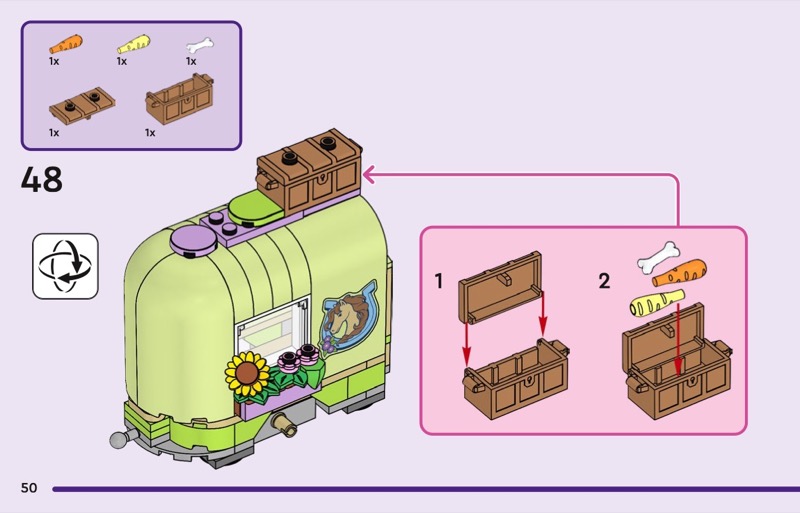 1x
1x
1x
1x
1x

48

1

2

50