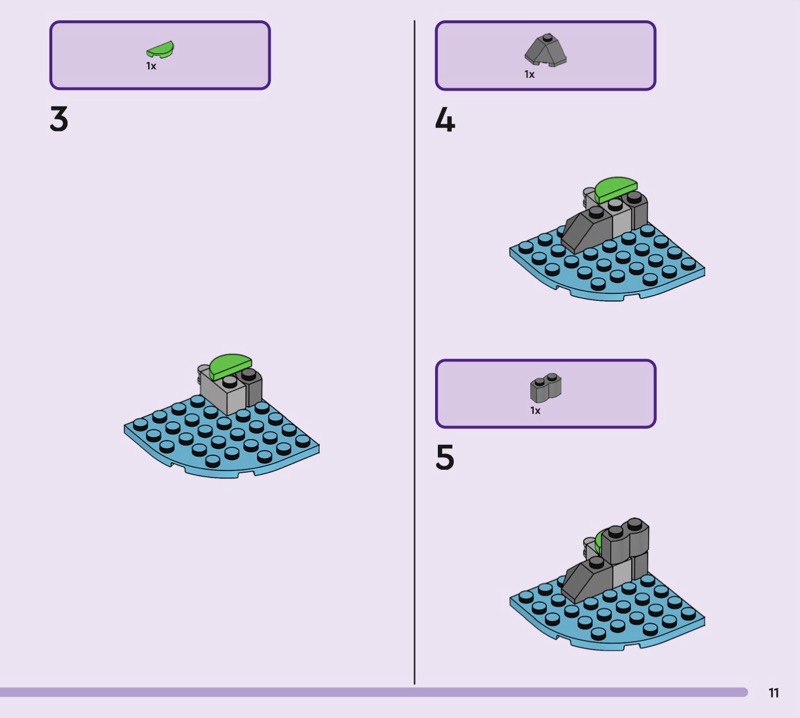 1x

3

1x

4

1x

5

11