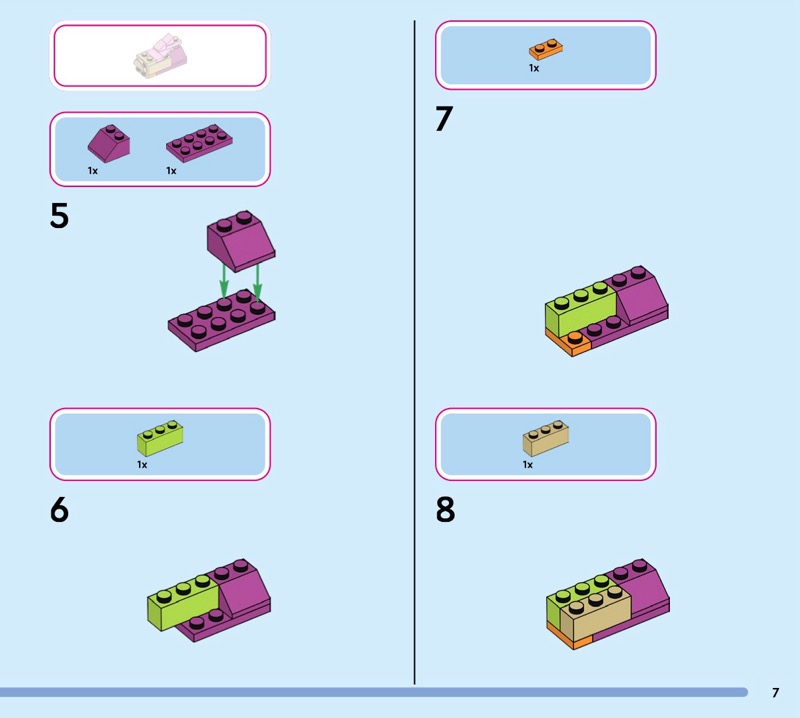 1x 1x

5

1x

6

1x

7

1x

8

7