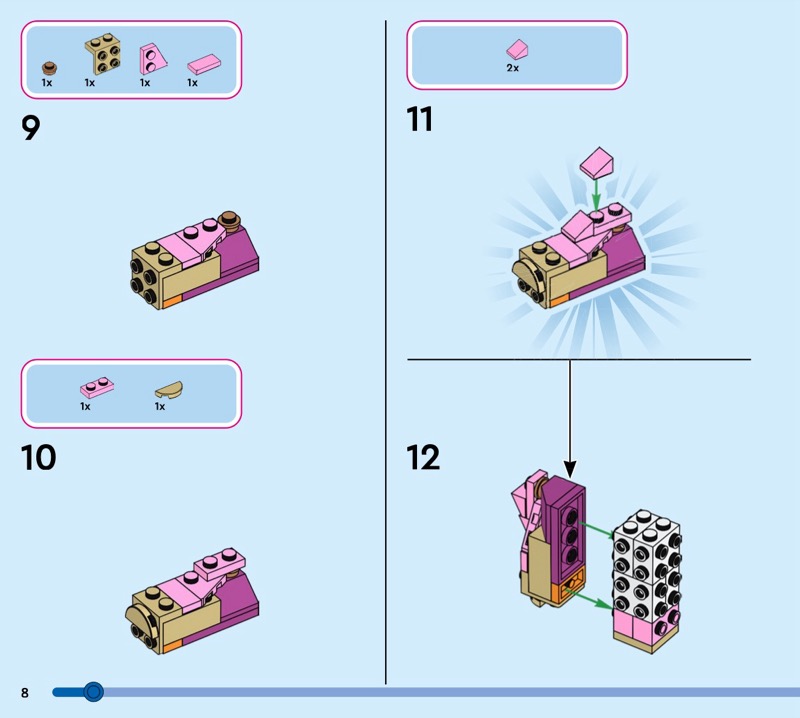 1x 1x 1x 1x

9

1x 1x

10

2x

11

12

8