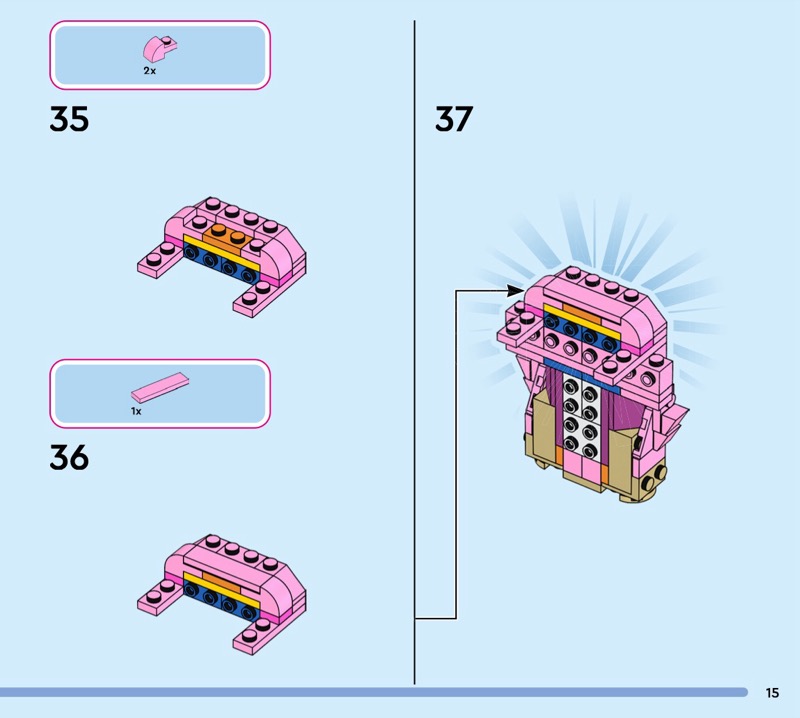 2x

35

1x

36

37

15