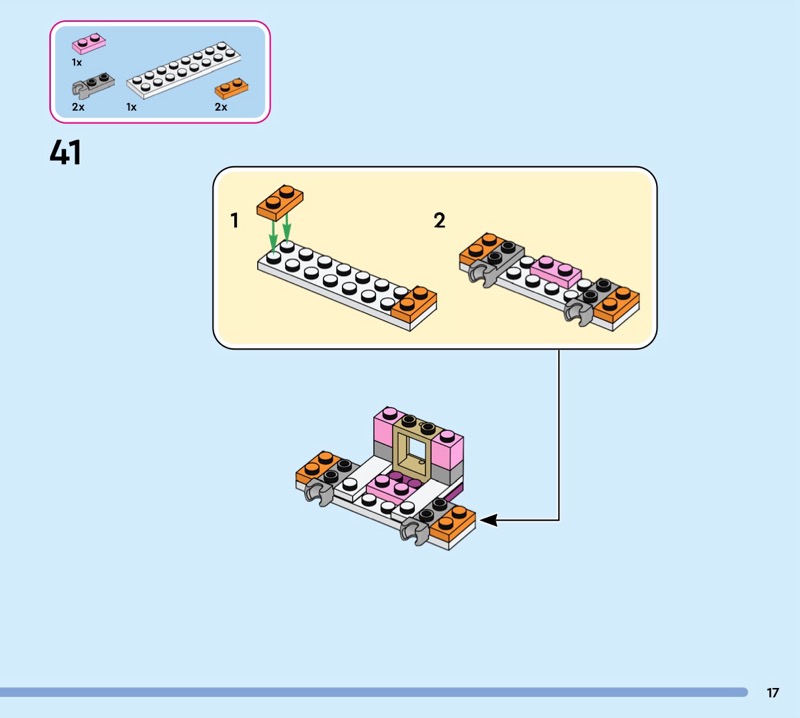 1x
2x
1x
2x

41

1

2

17