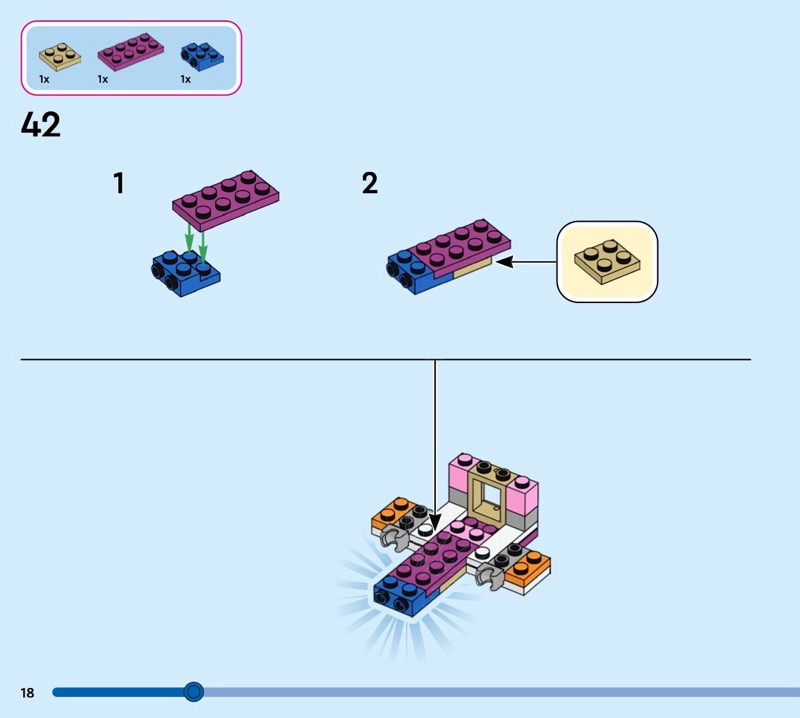 1x 1x 1x

42

1

2

18