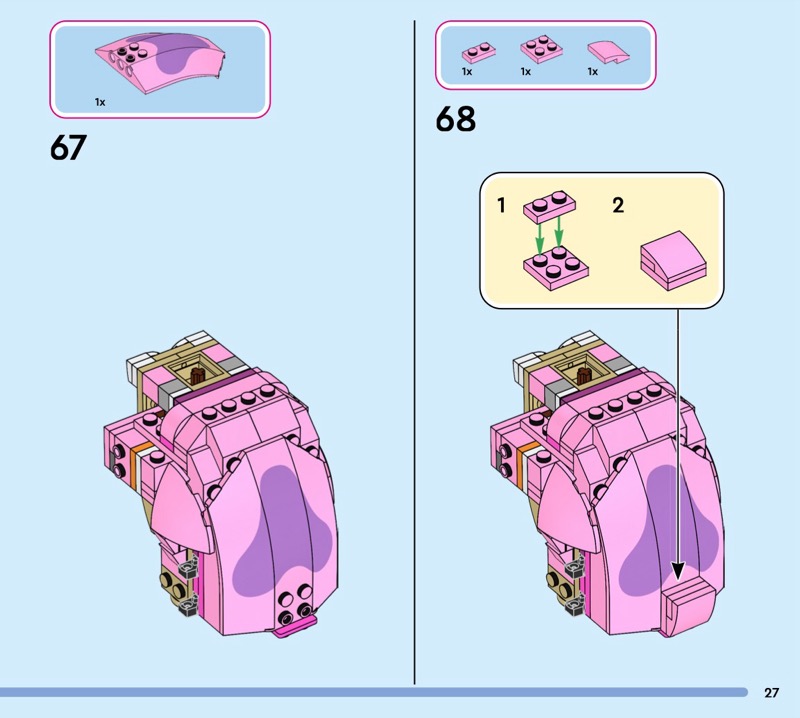 1x

67

1x 1x 1x

68

1

2

27