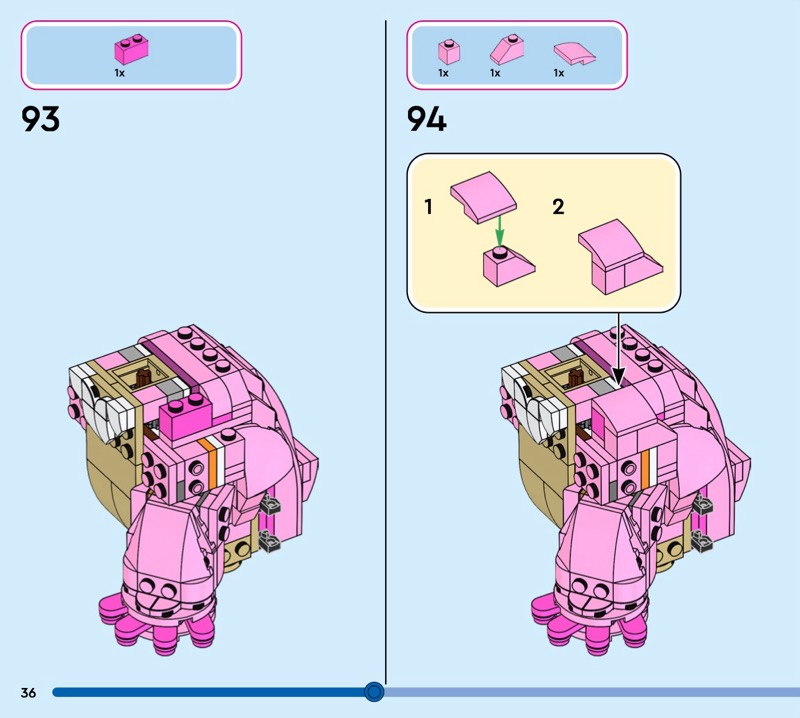 1x

93

1x 1x 1x

94

1

2

36