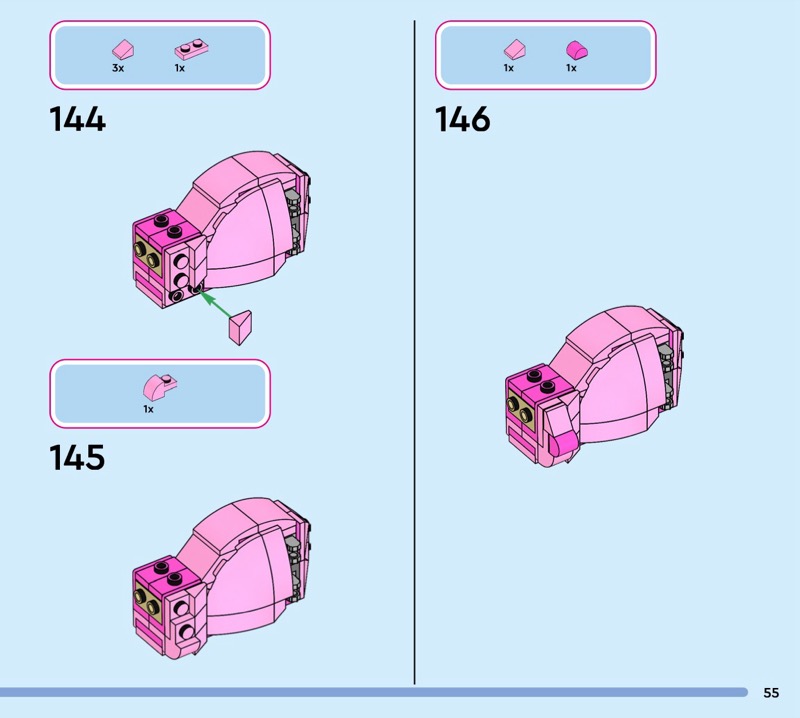 3x 1x

144

1x

145

1x 1x

146

55