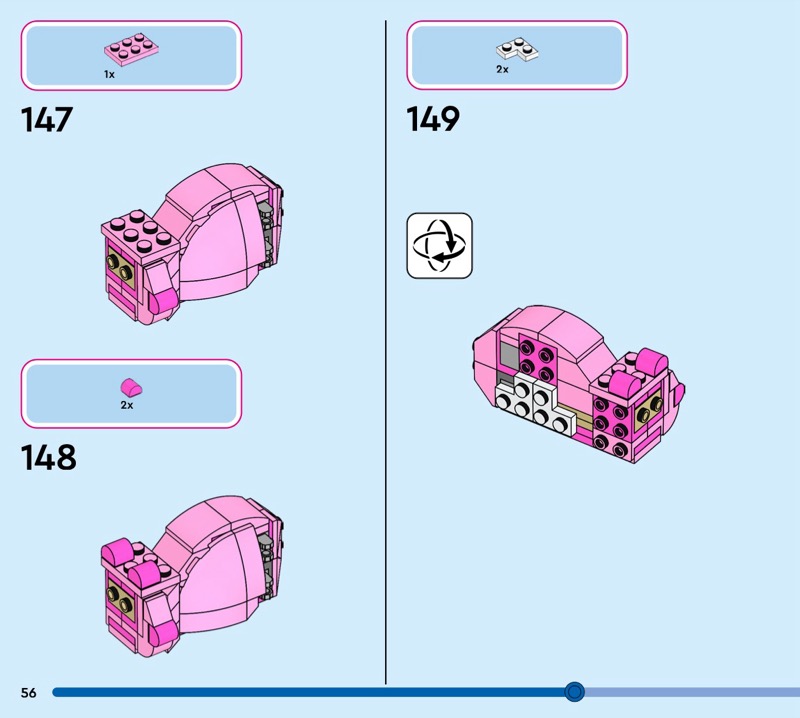 1x

147

2x

148

2x

149

56