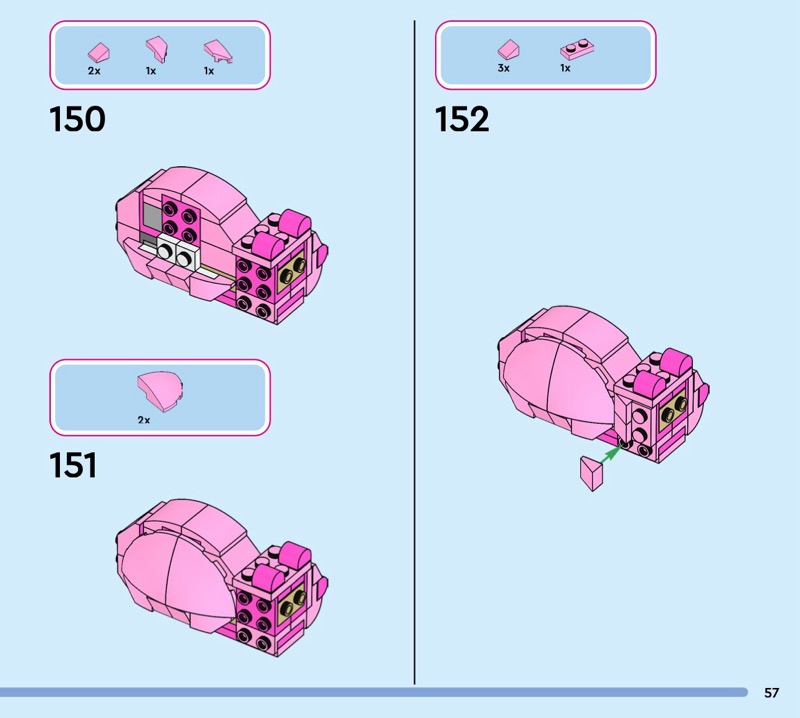 2x 1x 1x

150

2x

151

3x 1x

152

57