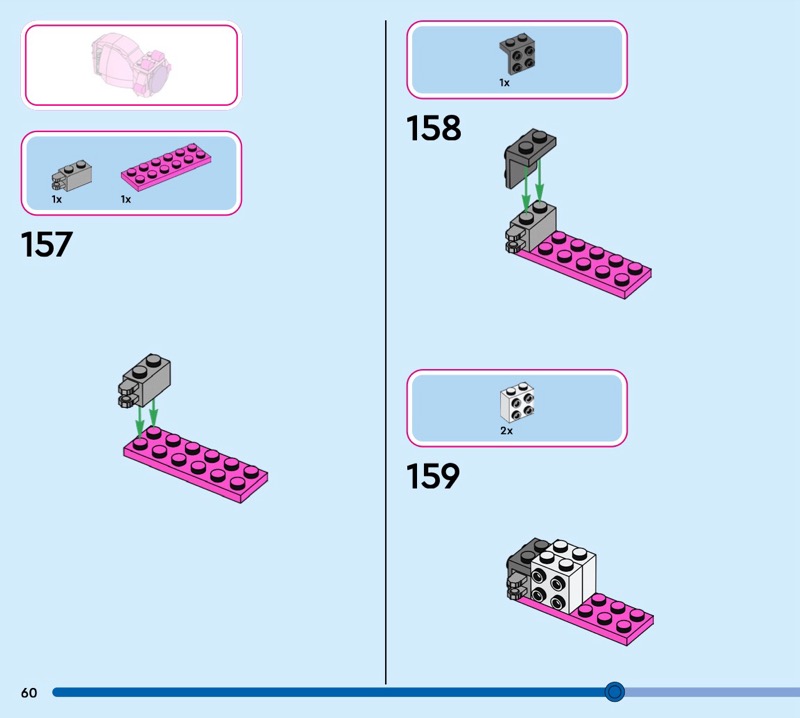 1x 1x

157

1x

158

2x

159

60