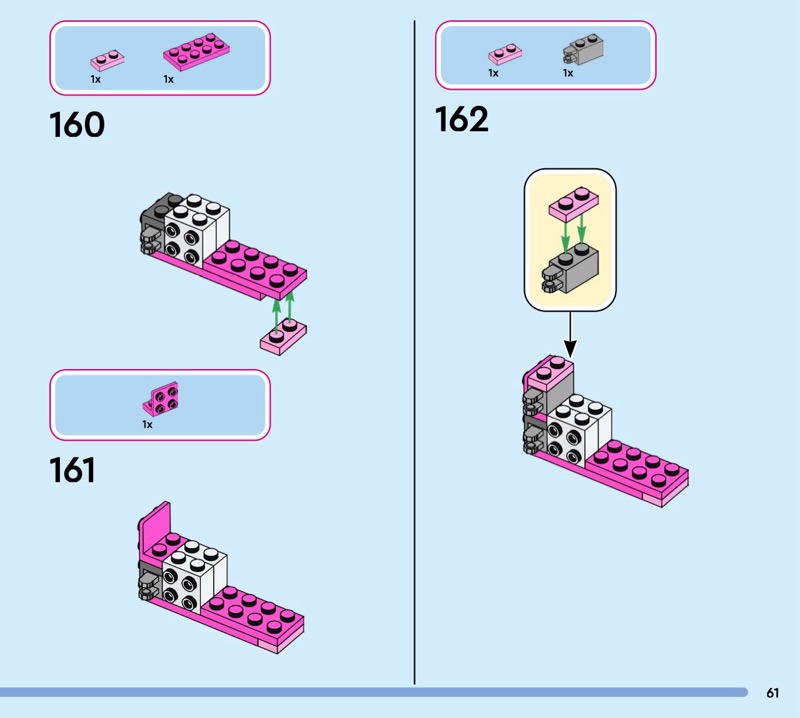 1x 1x

160

1x

161

1x 1x

162

61