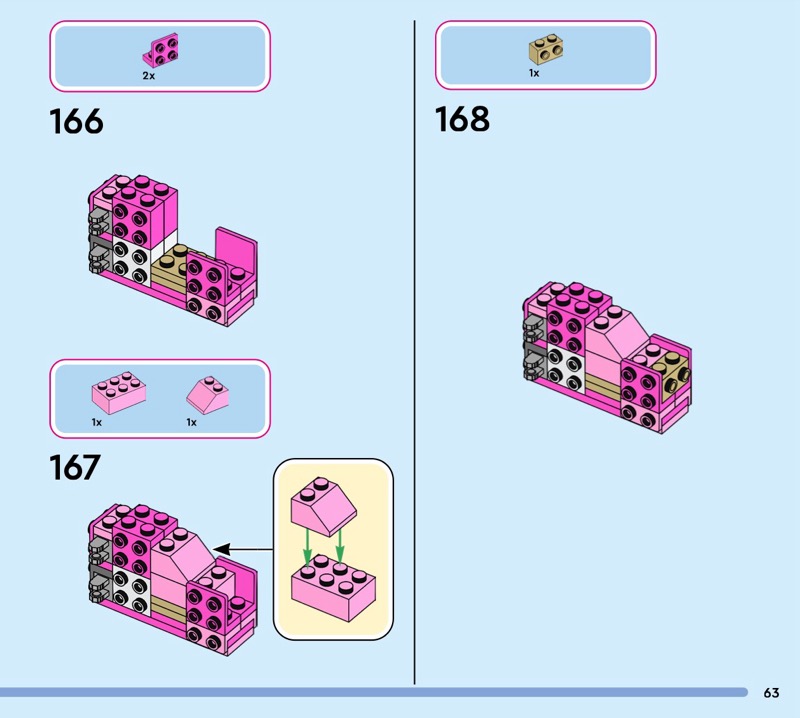 2x

166

1x

1x

167

1x

168

63