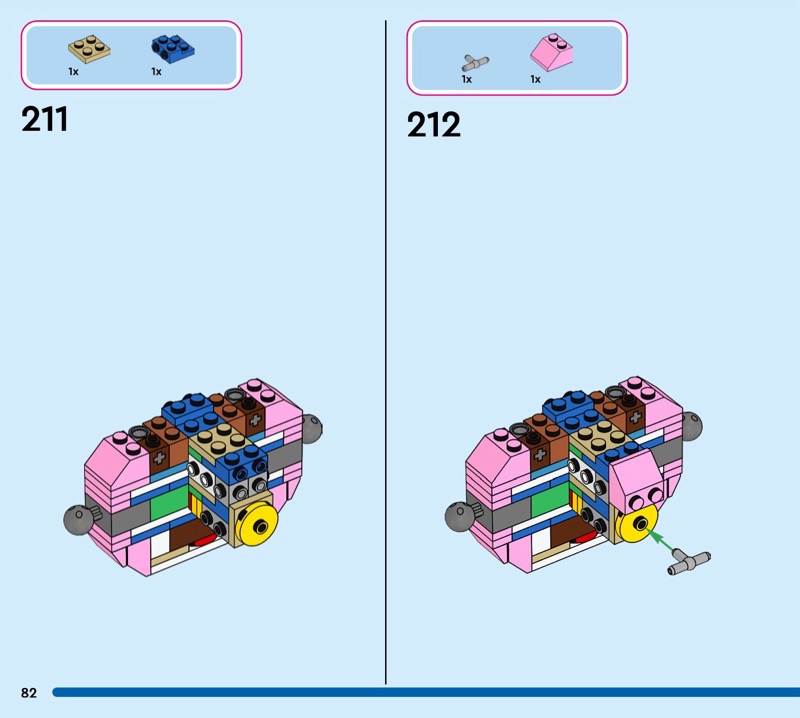 1x 1x

211

1x 1x

212

82